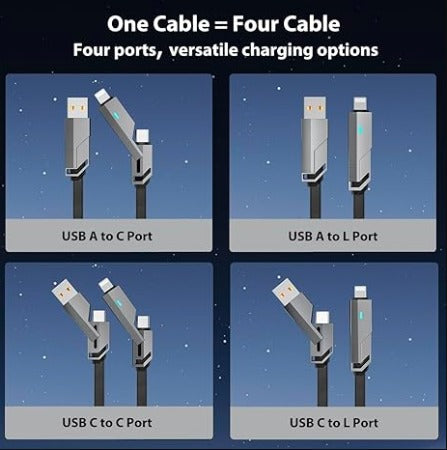 One Cable = Four Cable
Four ports, versatile charging options

USB A to C Port

USB A to L Port

USB C to C Port

USB C to L Port